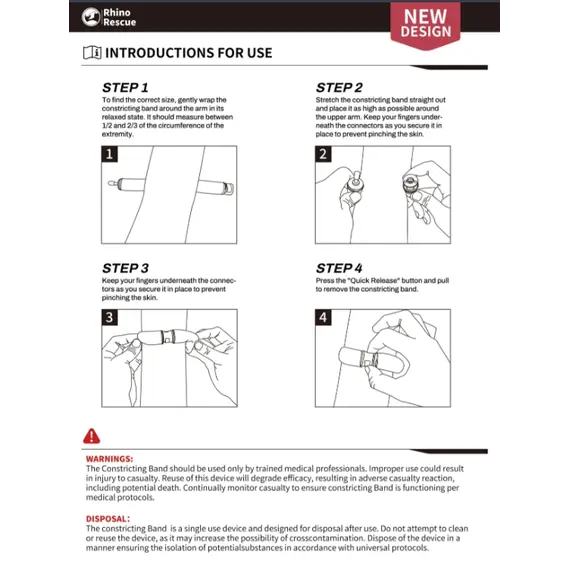 Rhino Rescue

NEW DESIGN

INTRODUCTIONS FOR USE

STEP 1
To find the correct size, gently wrap the constricting band around the arm in its relaxed state. It should measure between 1/2 and 2/3 of the circumference of the extremity.

1

STEP 2
Stretch the constricting band straight out and place it as high as possible around the upper arm. Keep your fingers underneath the connectors as you secure it in place to prevent pinching the skin.

2

STEP 3
Keep your fingers underneath the connectors as you secure it in place to prevent pinching the skin.

3

STEP 4
Press the "Quick Release" button and pull to remove the constricting band.

4

WARNINGS:
The Constricting Band should be used only by trained medical professionals. Improper use could result in injury to casualty. Reuse of this device will degrade efficacy, resulting in adverse casualty reaction, including potential death. Continually monitor casualty to ensure constricting Band is functioning per medical protocols.

DISPOSAL:
The constricting Band is a single use device and designed for disposal after use. Do not attempt to clean or reuse the device, as it may increase the possibility of crosscontamination. Dispose of the device in a manner ensuring the isolation of potentialsubstances in accordance with universal protocols.