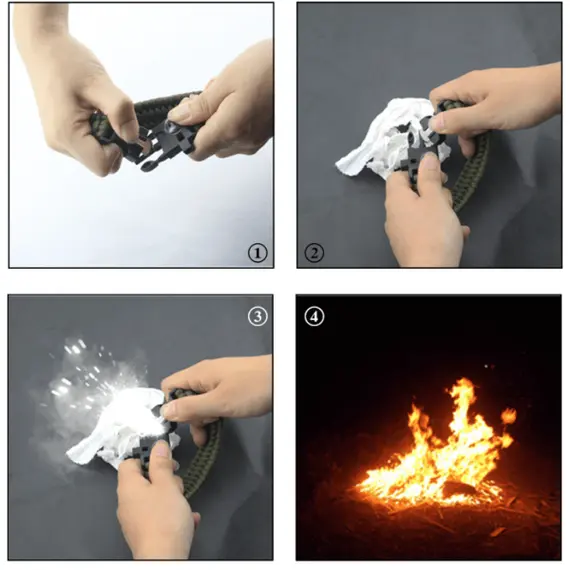 ①
②
③
④