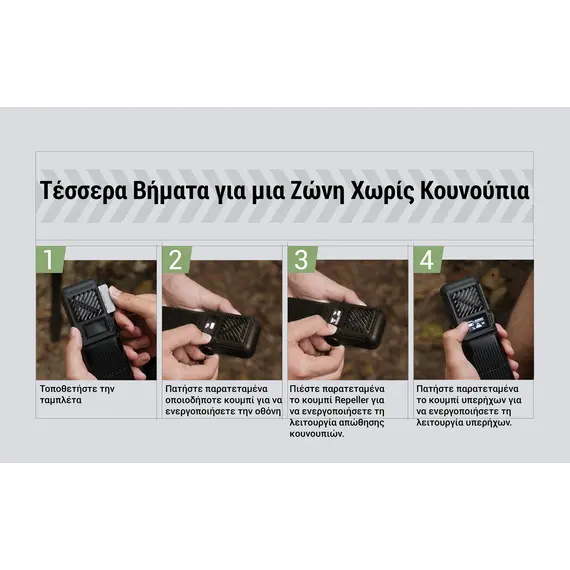 Τέσσερα Βήματα για μια Ζώνη Χωρίς Κουνούπια

1

Τοποθετήστε την ταμπλέτα

2

Πατήστε παρατεταμένα οποιοδήποτε κουμπί για να ενεργοποιήσετε την οθόνη

3

Πιέστε παρατεταμένα το κουμπί Repeller για να ενεργοποιήσετε τη λειτουργία απώθησης κουνουπιών.

4

Πατήστε παρατεταμένα το κουμπί υπερήχων για να ενεργοποιήσετε τη λειτουργία υπερήχων.